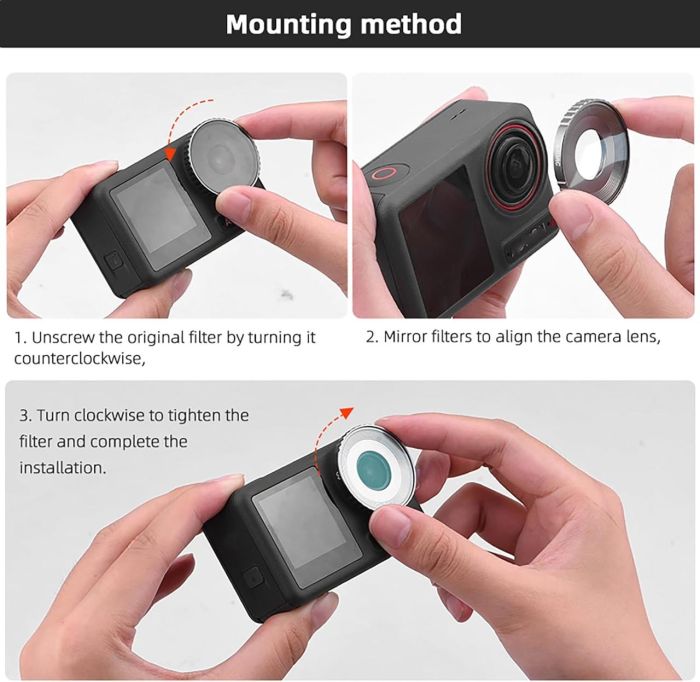 Mounting method

1. Unscrew the original filter by turning it counterclockwise,

2. Mirror filters to align the camera lens,

3. Turn clockwise to tighten the filter and complete the installation.