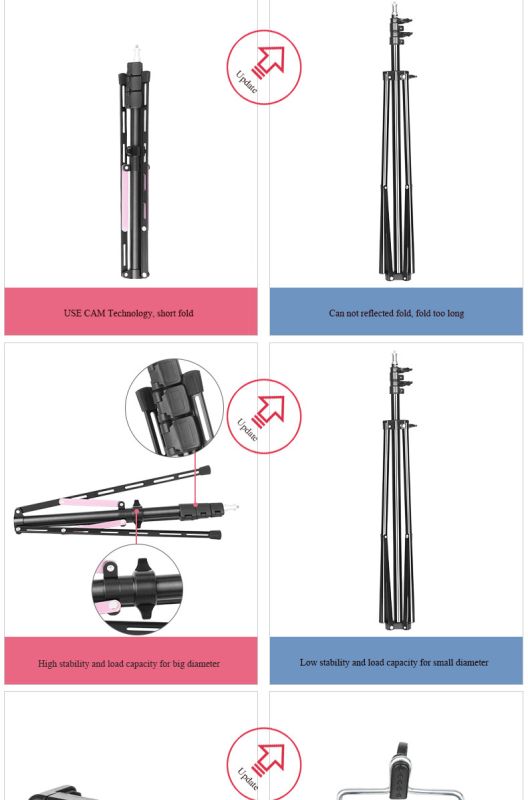 Update

USE CAM Technology, short fold

Can not reflected fold, fold too long

Update

High stability and load capacity for big diameter

Low stability and load capacity for small diameter

Update