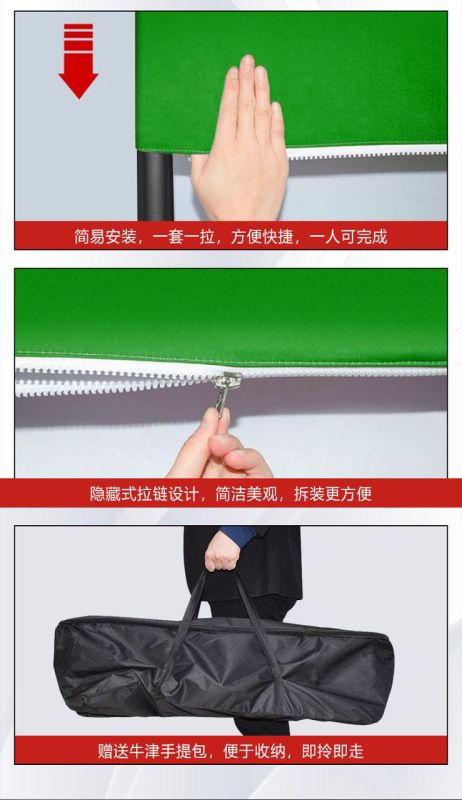 简易安装，一套一拉，方便快捷，一人可完成

隐藏式拉链设计，简洁美观，拆装更方便

赠送牛津手提包，便于收纳，即拎即走