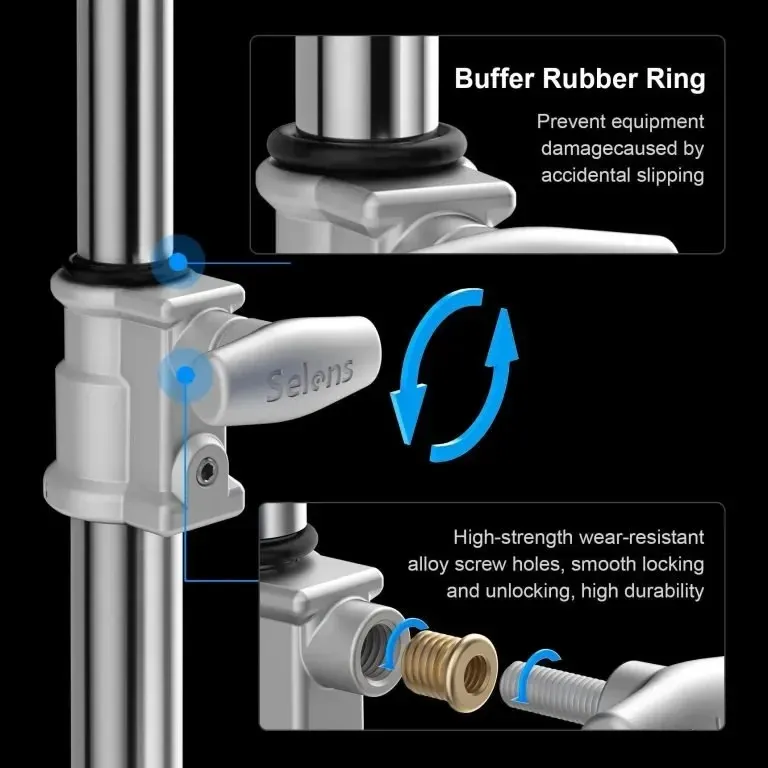 Buffer Rubber Ring

Prevent equipment damagecaused by accidental slipping

Selens

High-strength wear-resistant alloy screw holes, smooth locking and unlocking, high durability