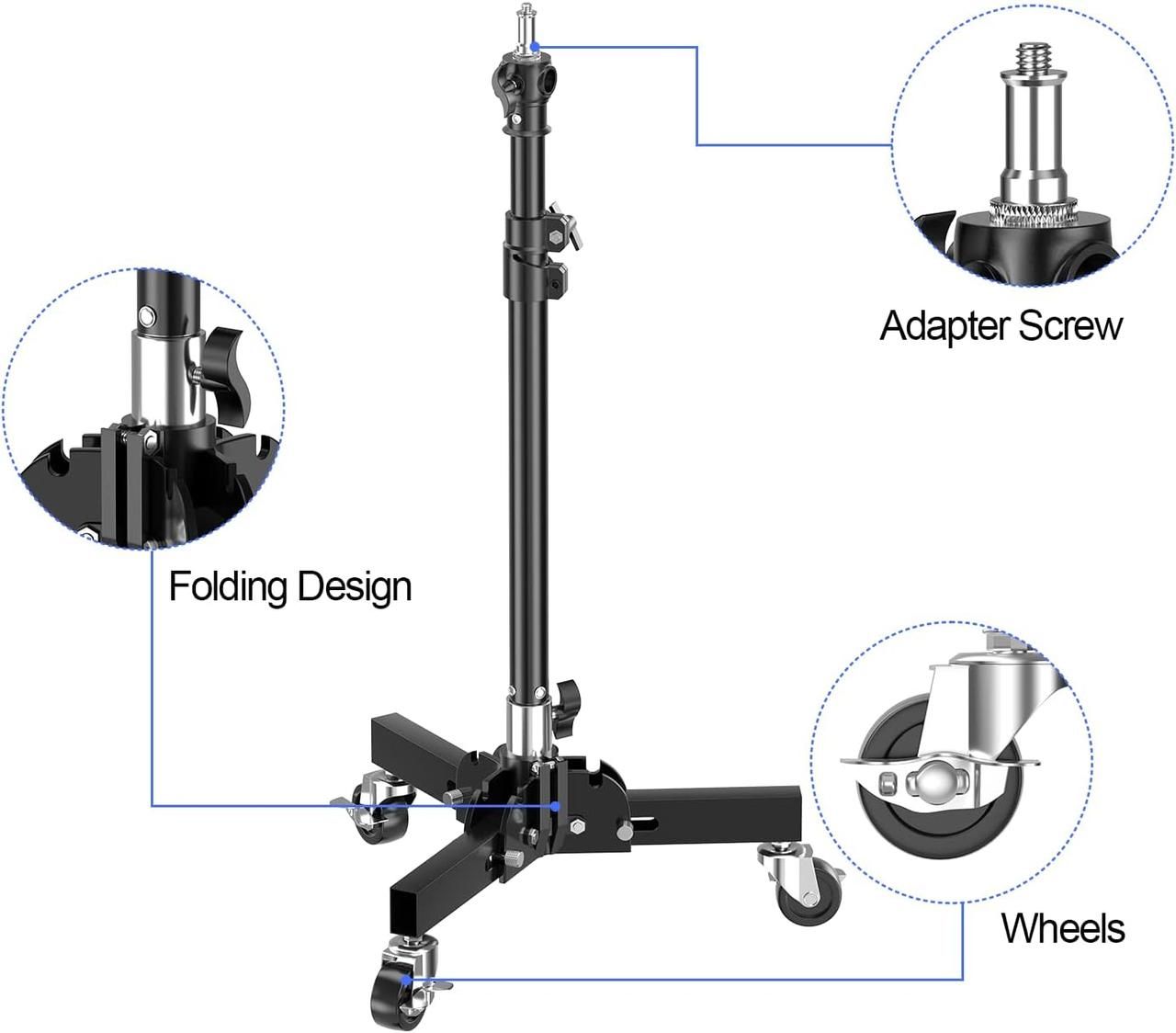 Adapter Screw

Folding Design

Wheels