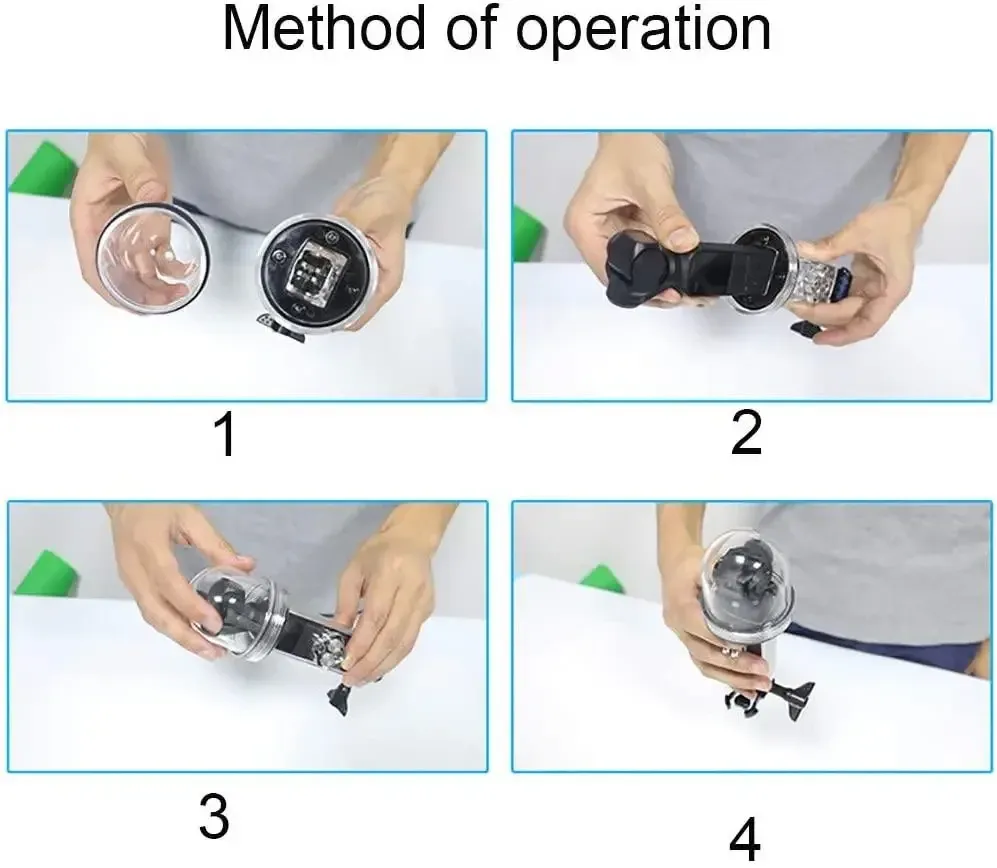 Method of operation

1

2

3

4