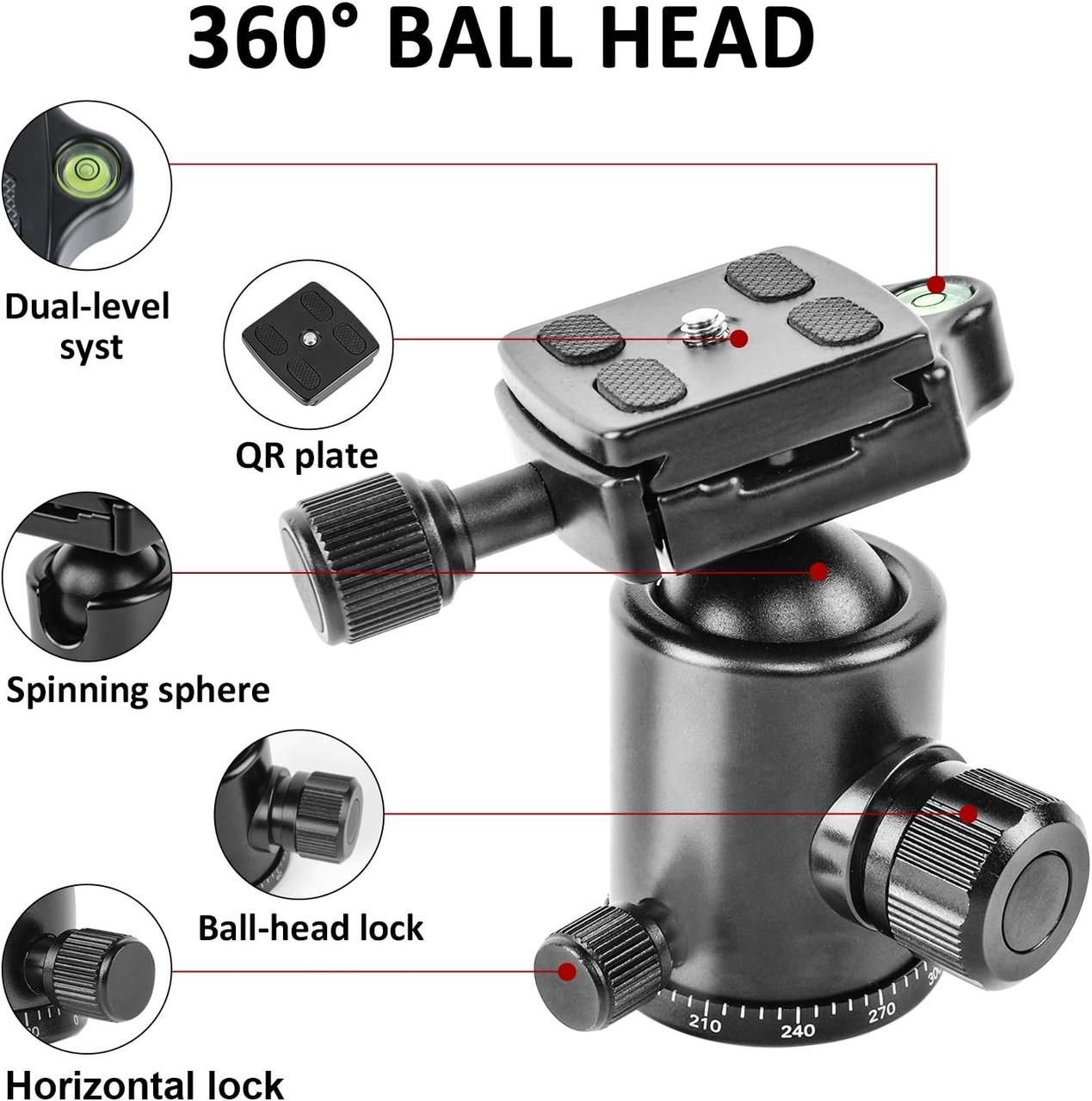 360° BALL HEAD

Dual-level syst

QR plate

Spinning sphere

Ball-head lock

Horizontal lock

210 240 270 30