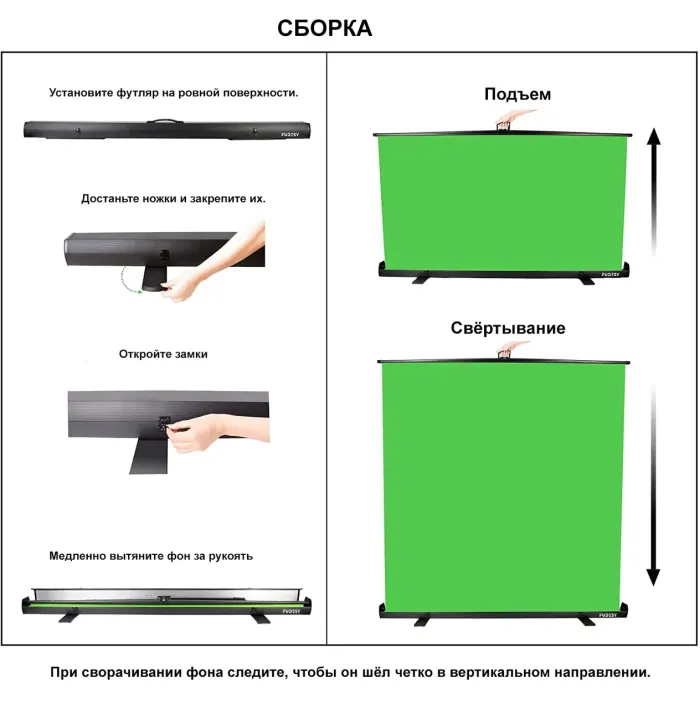 СБОРКА

Установите футляр на ровной поверхности.

PUDISY

Достаньте ножки и закрепите их.

Откройте замки

Медленно вытяните фон за рукоять

PUDISY

Подъем

PUDISY

Свёртывание

PUDISY

При сворачивании фона следите, чтобы он шёл четко в вертикальном направлении.