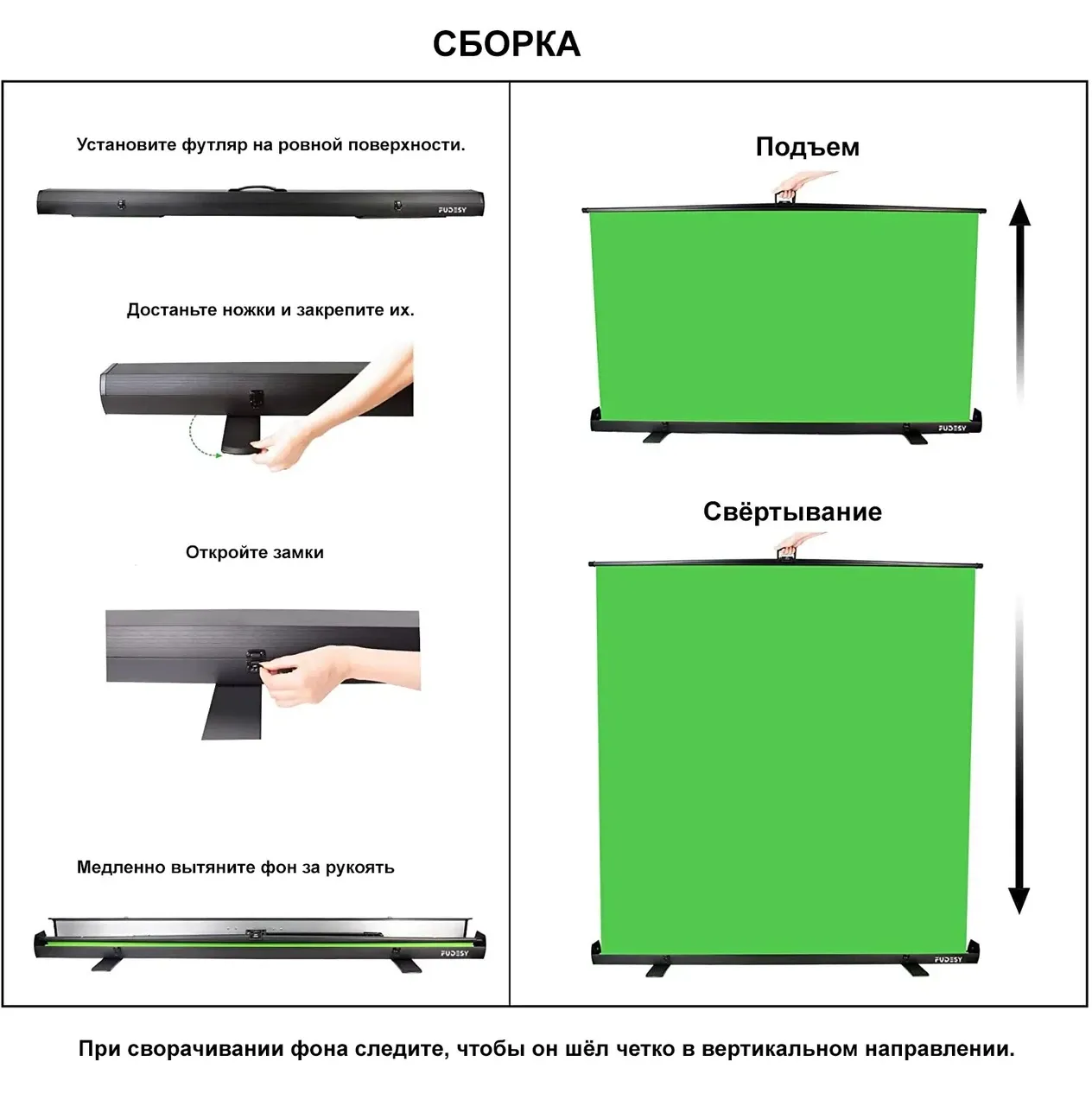 СБОРКА

Установите футляр на ровной поверхности.

FUDESY

Достаньте ножки и закрепите их.

Откройте замки

Медленно вытяните фон за рукоять

FUDESY

Подъем

FUDESY

Свёртывание

FUDESY

При сворачивании фона следите, чтобы он шёл четко в вертикальном направлении.