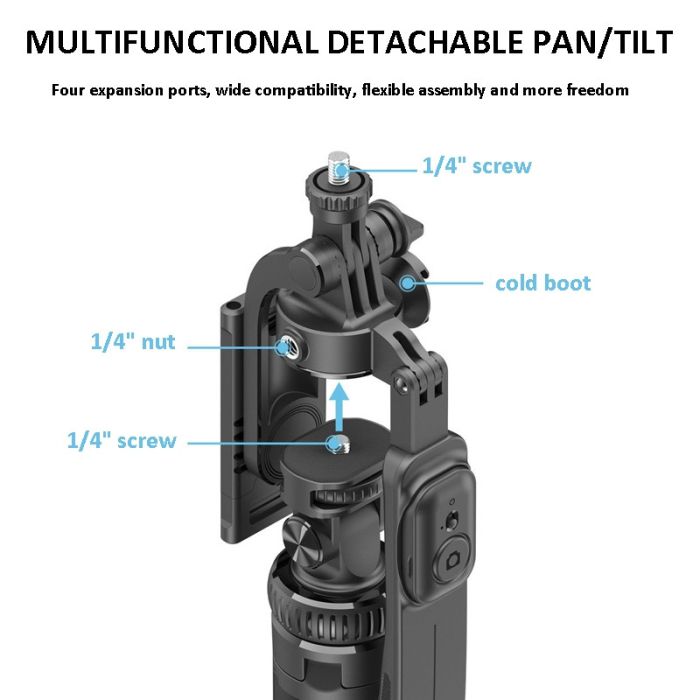 MULTIFUNCTIONAL DETACHABLE PAN/TILT

Four expansion ports, wide compatibility, flexible assembly and more freedom

1/4" screw

cold boot

1/4" nut

1/4" screw