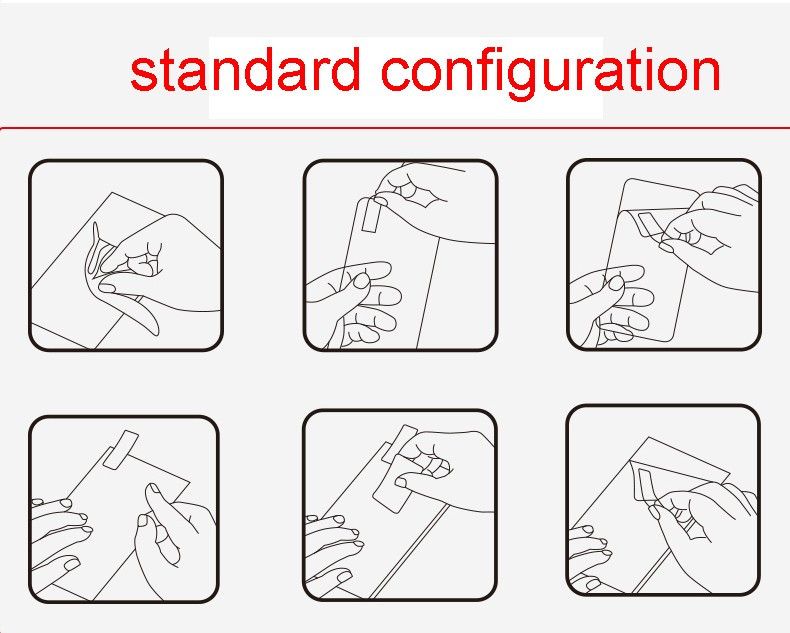 standard configuration