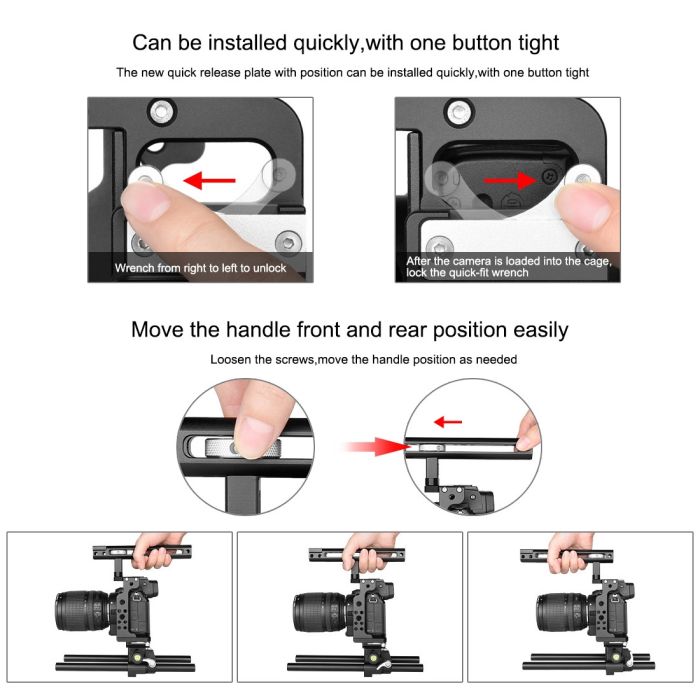 Can be installed quickly,with one button tight

The new quick release plate with position can be installed quickly,with one button tight

Wrench from right to left to unlock

After the camera is loaded into the cage, lock the quick-fit wrench

Move the handle front and rear position easily

Loosen the screws,move the handle position as needed