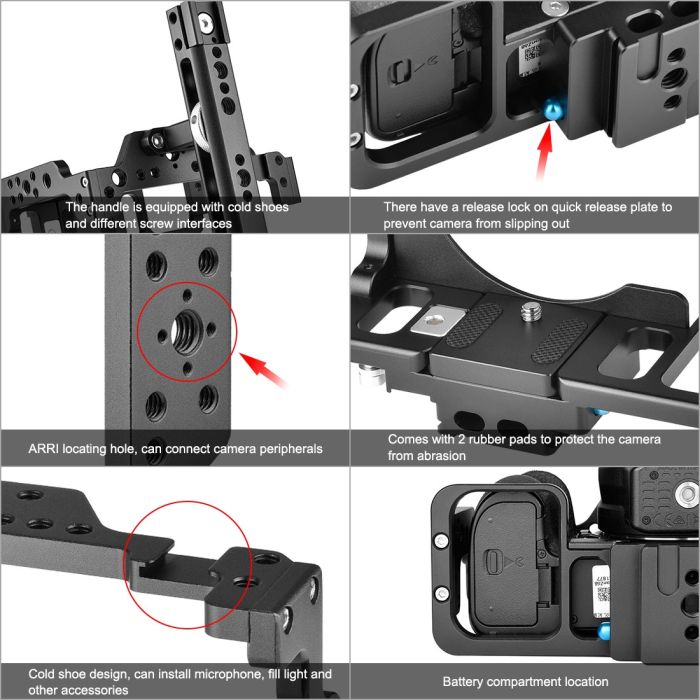 The handle is equipped with cold shoes and different screw interfaces

There have a release lock on quick release plate to prevent camera from slipping out

ARRI locating hole, can connect camera peripherals

Comes with 2 rubber pads to protect the camera from abrasion

Cold shoe design, can install microphone, fill light and other accessories

Battery compartment location