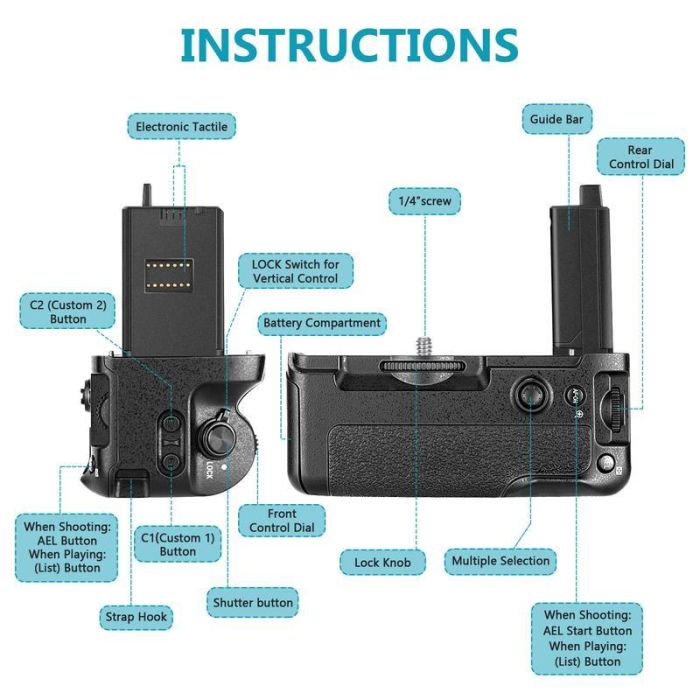 INSTRUCTIONS

Electronic Tactile

Guide Bar

Rear Control Dial

1/4"screw

LOCK Switch for Vertical Control

C2 (Custom 2) Button

Battery Compartment

LOCK

AF-ON

When Shooting: AEL Button When Playing: (List) Button

C1(Custom 1) Button

Front Control Dial

Lock Knob

Multiple Selection

Strap Hook

Shutter button

When Shooting: AEL Start Button When Playing: (List) Button