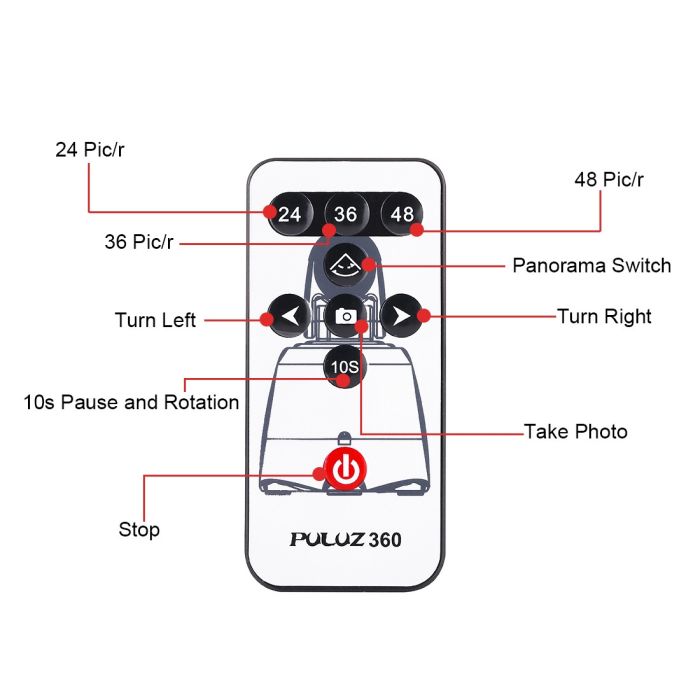 24 Pic/r

48 Pic/r

24 36 48

36 Pic/r

Panorama Switch

Turn Left

Turn Right

10S

10s Pause and Rotation

Take Photo

Stop

PULUZ 360