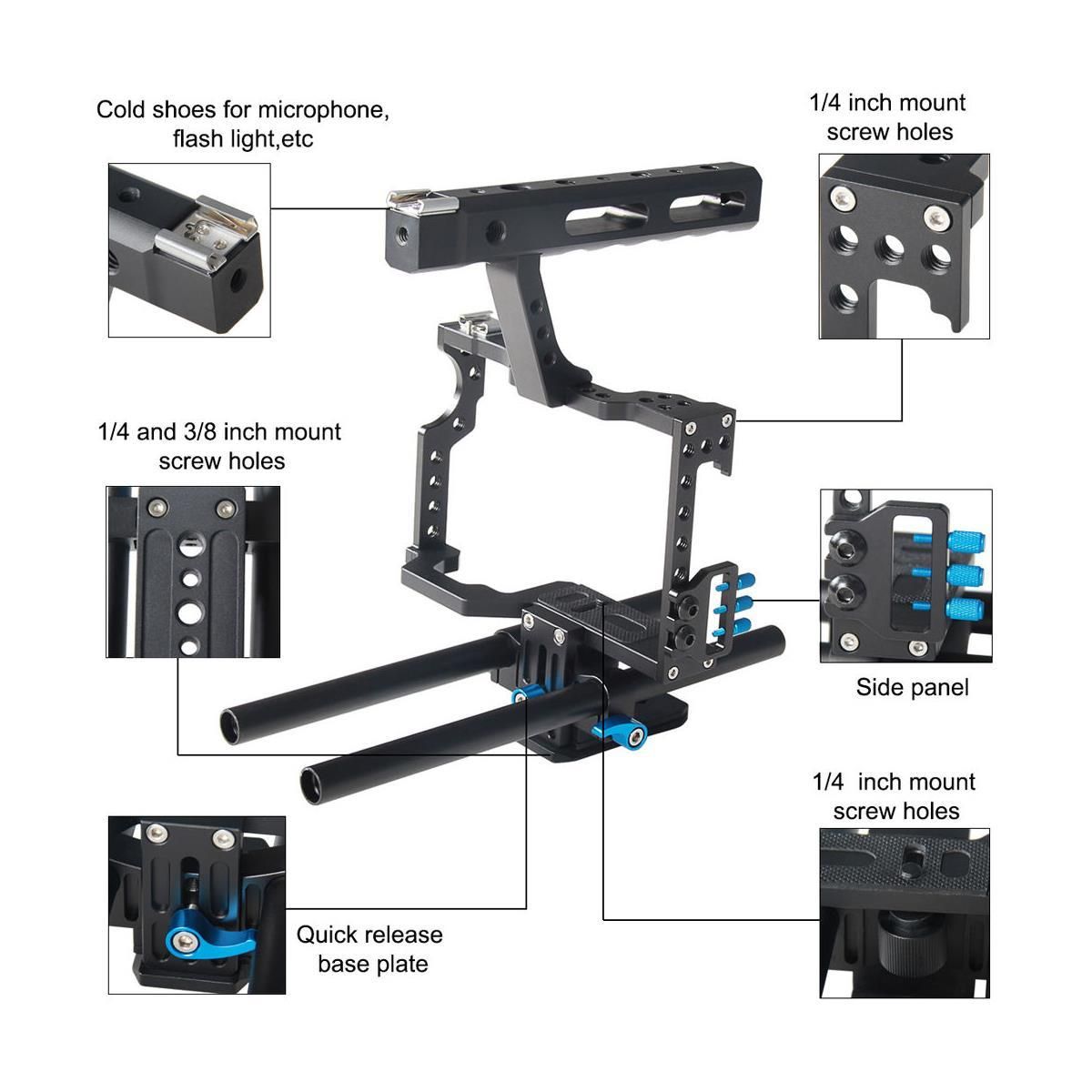 Cold shoes for microphone, flash light,etc

1/4 inch mount screw holes

1/4 and 3/8 inch mount screw holes

Side panel

1/4 inch mount screw holes

Quick release base plate