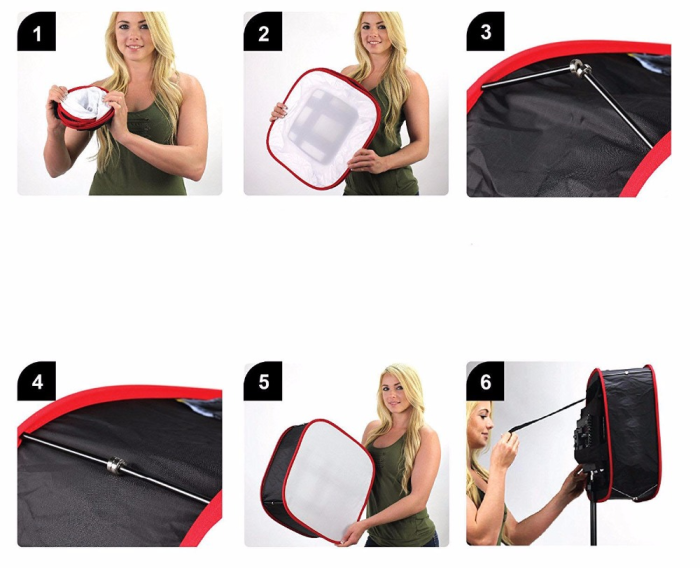 1

2

3

4

5

6