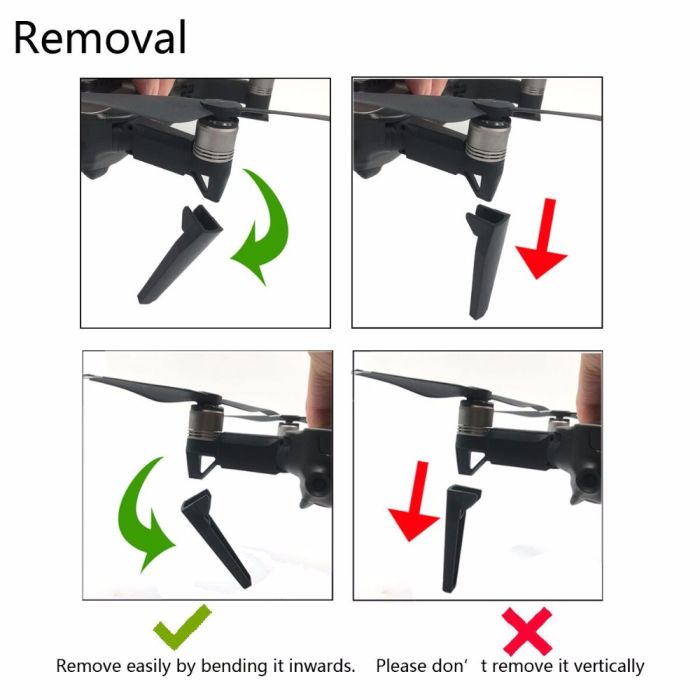 Removal

Remove easily by bending it inwards.

Please don’ t remove it vertically